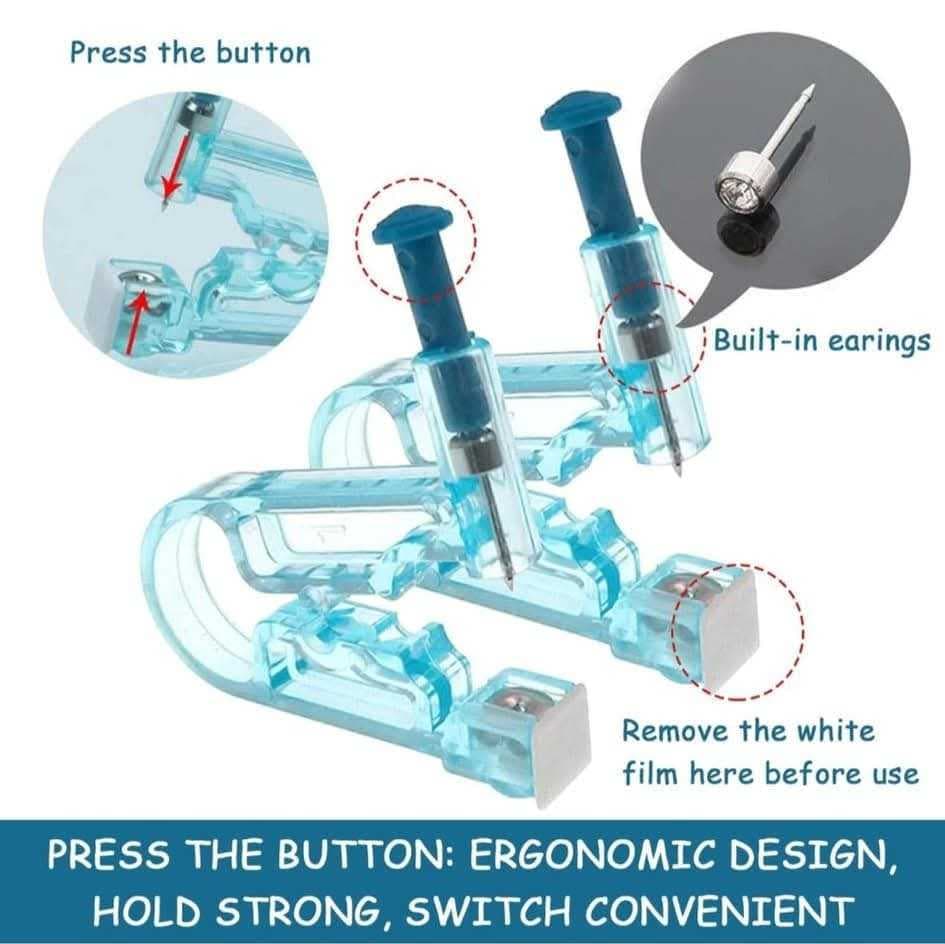 Press the button

Built-in earings

Remove the white film here before use

PRESS THE BUTTON: ERGONOMIC DESIGN, HOLD STRONG, SWITCH CONVENIENT