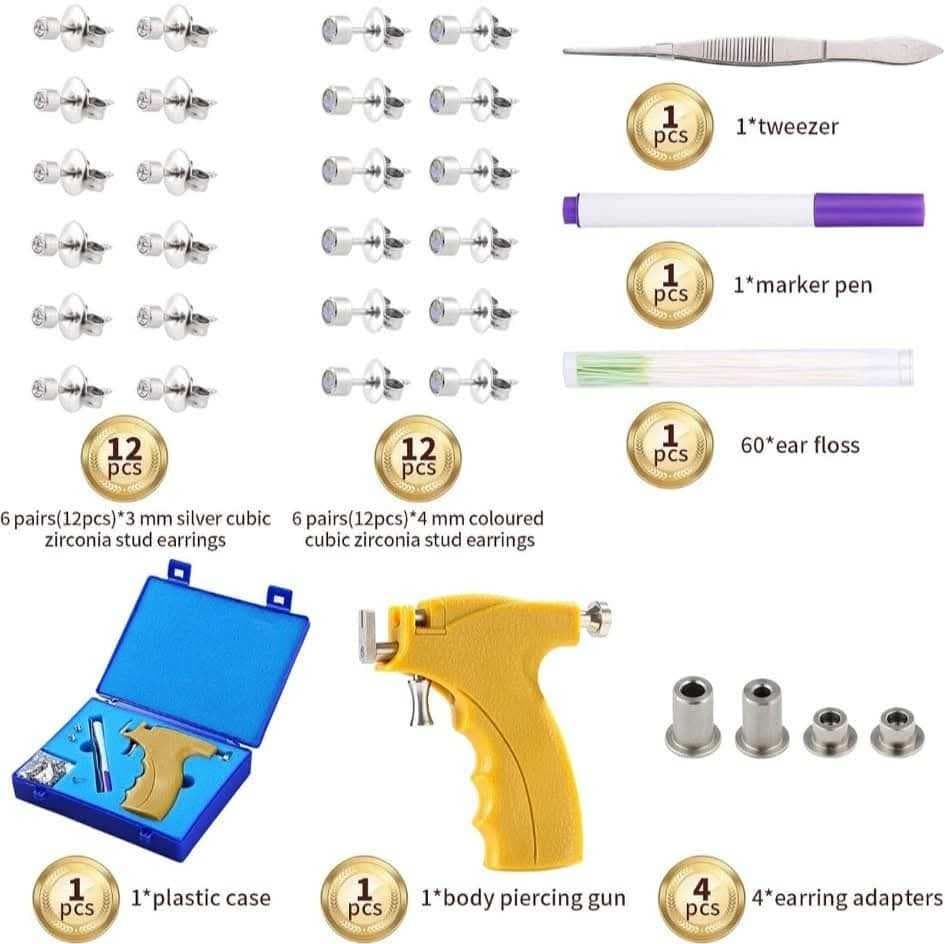 1 pcs 1*tweezer

1 pcs 1*marker pen

1 pcs 60*ear floss

12 pcs
6 pairs(12pcs)*3 mm silver cubic zirconia stud earrings

12 pcs
6 pairs(12pcs)*4 mm coloured cubic zirconia stud earrings

1 pcs 1*plastic case

1 pcs 1*body piercing gun

4 pcs 4*earring adapters